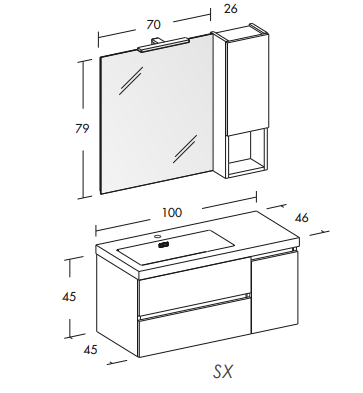 70
26
79
100
46
45
45
SX