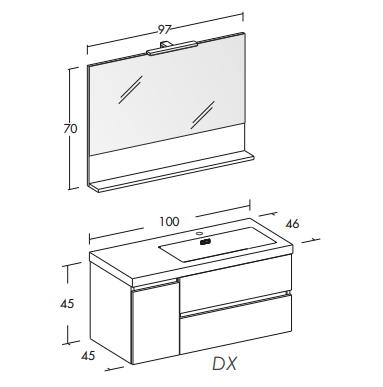 97
70
100
46
45
45
DX