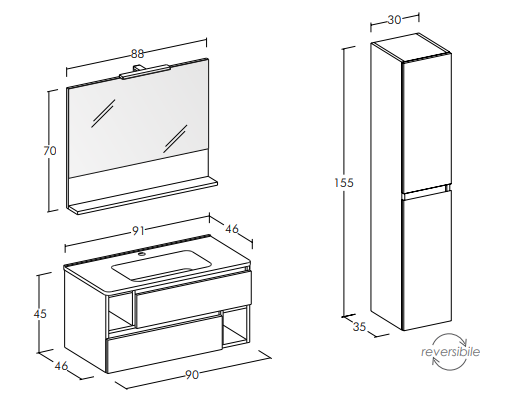 88
70
91
46
45
46
90
30
155
35
reversibile