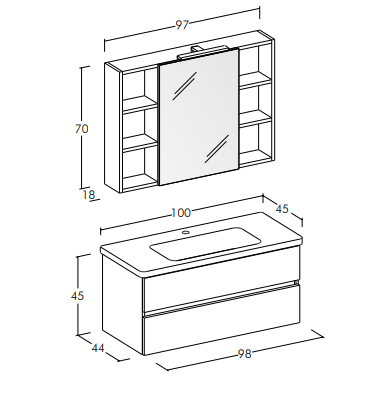 97
70
18
100
45
45
44
98