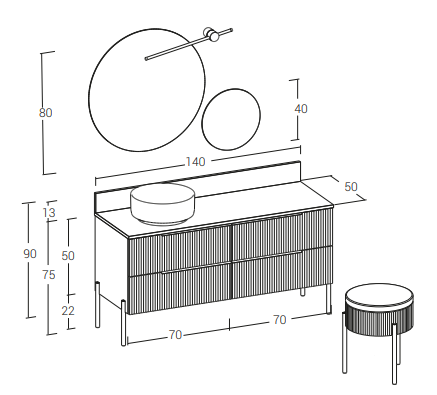 80

40

140

50

13

90

50

75

22

70

70