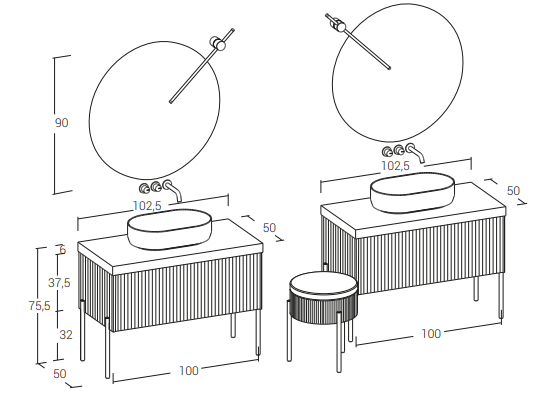 90

102,5

50

6

37,5

75,5

32

50

100

102,5

50

100