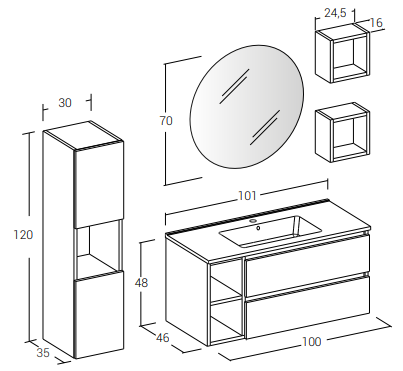 24,5
16
30
70
120
101
48
46
35
100