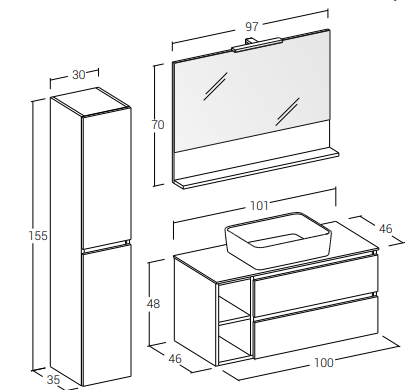 30
155
35
97
70
101
46
48
46
100