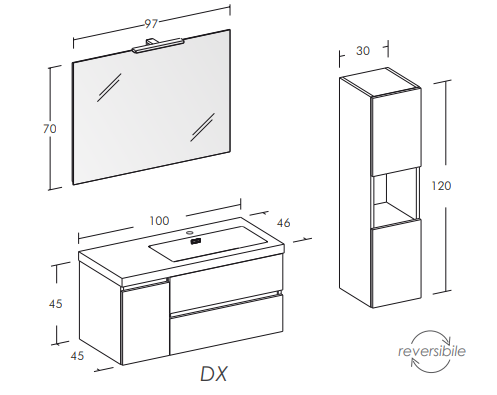 97

70

30

120

100

46

45

45

DX

reversibile