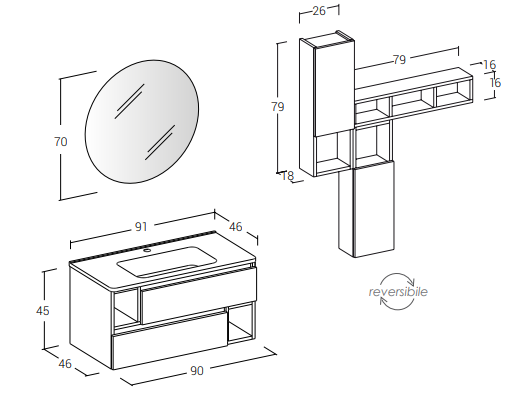 26
79
16
16
79
18
70
91
46
45
46
90
reversibile