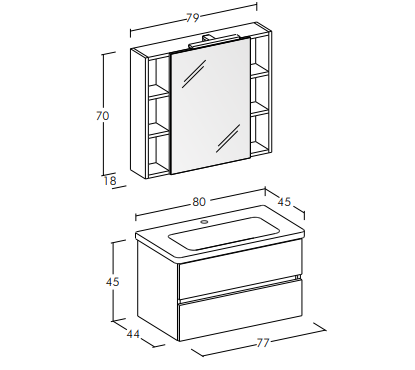 79
70
18
80
45
45
44
77