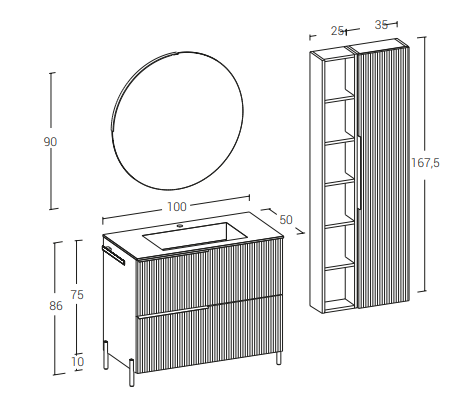 25
35
90
167,5
100
50
86
75
10