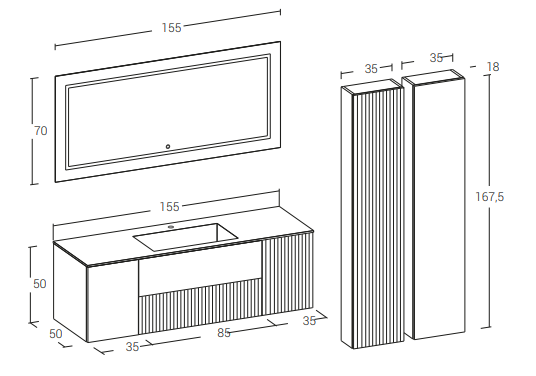 155
70
155
50
50
35
85
35
35
35
18
167,5