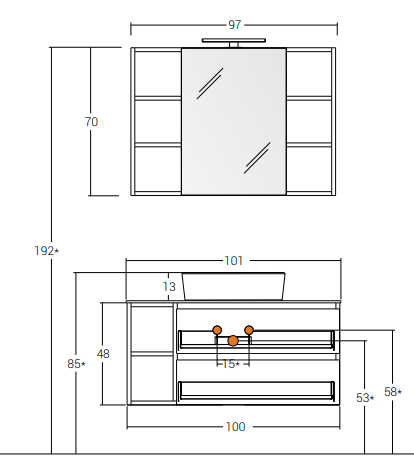 97
70
192*
101
13
48
85*
15*
53*
58*
100